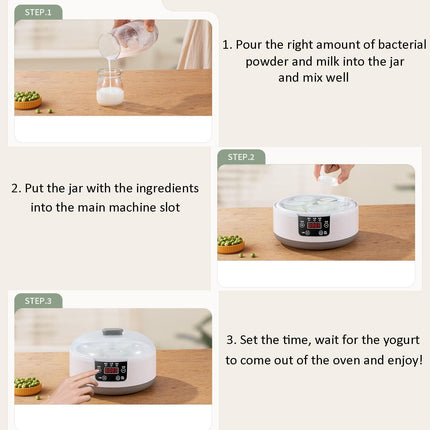 STEP.1

1. Pour the right amount of bacterial powder and milk into the jar and mix well

STEP.2

2. Put the jar with the ingredients into the main machine slot

STEP.3

3. Set the time, wait for the yogurt to come out of the oven and enjoy!