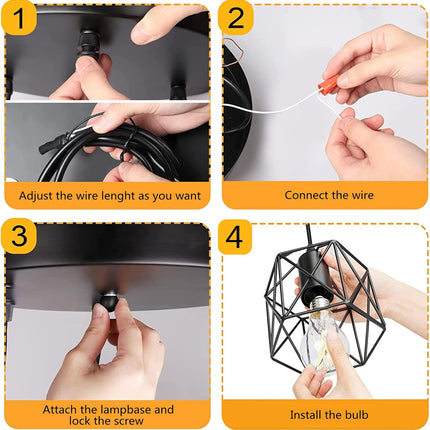 1

Adjust the wire lenght as you want

2

Connect the wire

3

Attach the lampbase and lock the screw

4

Install the bulb