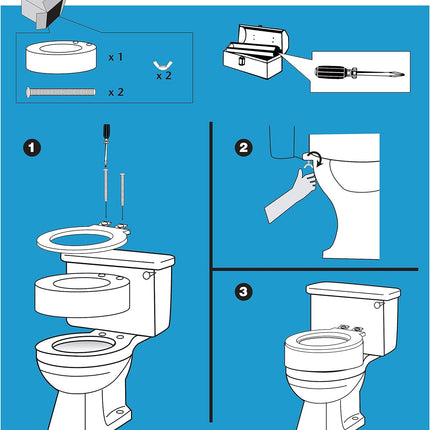 x 1

x 2

x 2

1

2

3