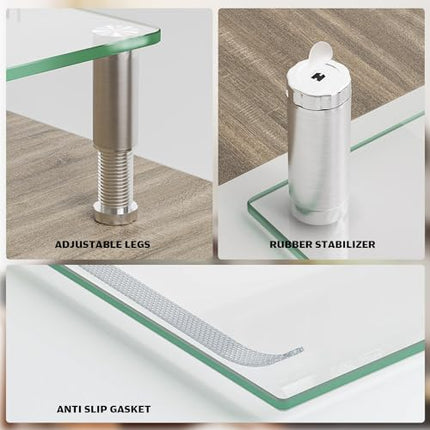 ADJUSTABLE LEGS

RUBBER STABILIZER

ANTI SLIP GASKET