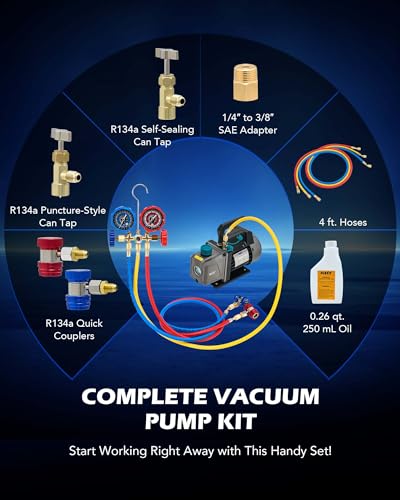 R134a Self-Sealing Can Tap

1/4" to 3/8" SAE Adapter

R134a Puncture-Style Can Tap

4 ft. Hoses

R134a Quick Couplers

0.26 qt. 250 mL Oil

COMPLETE VACUUM PUMP KIT

Start Working Right Away with This Handy Set!