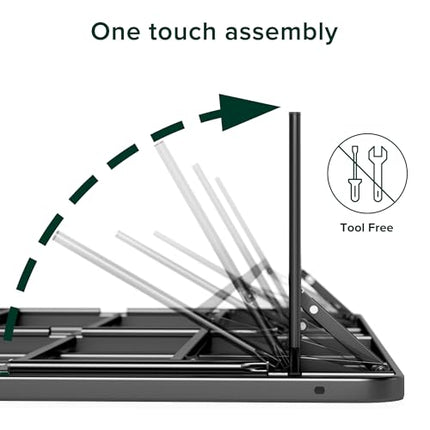 One touch assembly

Tool Free