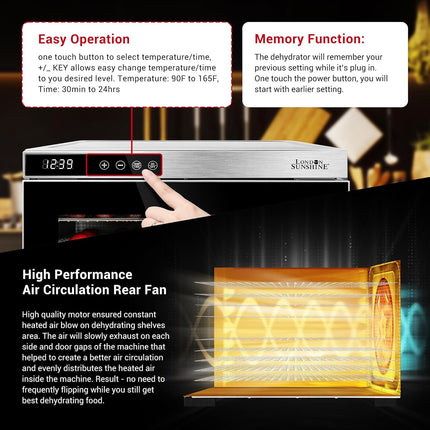 Easy Operation

one touch button to select temperature/time, +/_ KEY allows easy change temperature/time to you desired level. Temperature: 90F to 165F, Time: 30min to 24hrs

Memory Function:

The dehydrator will remember your previous setting while it's plug in. One touch the power button, you will start with earlier setting.

12:39

LONDON SUNSHINE

High Performance
Air Circulation Rear Fan

High quality motor ensured constant heated air blow on dehydrating shelves area. The air will slowly exhaust on each side and door gaps of the machine that helped to create a better air circulation and evenly distributes the heated air inside the machine. Result - no need to frequently flipping while you still get best dehydrating food.