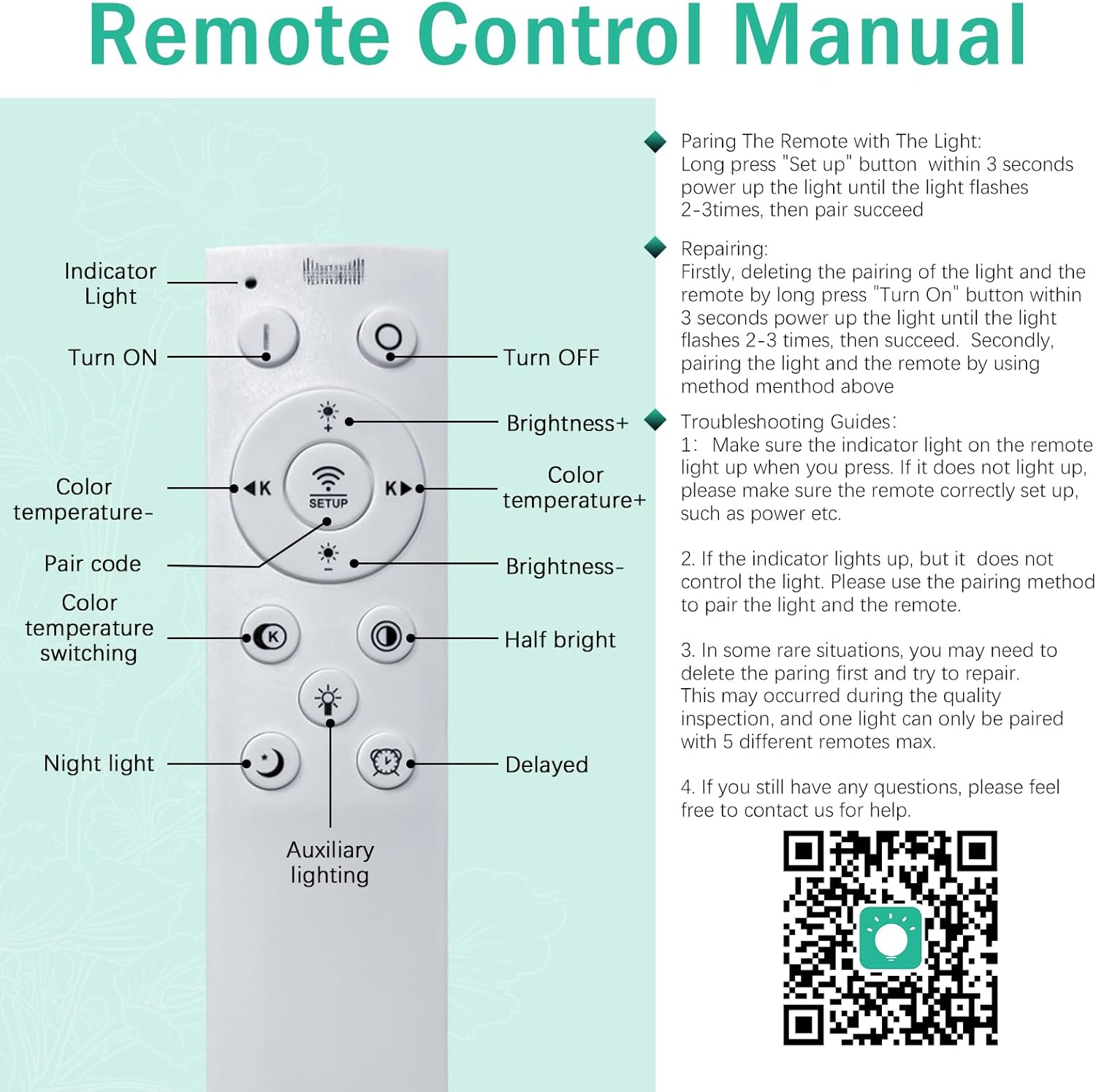 Remote Control Manual

Indicator Light

Turn ON

Turn OFF

Brightness+

Color temperature-

K

SETUP

K

Color temperature+

Pair code

Brightness-

Color temperature switching

K

Half bright

Night light

Delayed

Auxiliary lighting

Paring The Remote with The Light:
Long press "Set up" button within 3 seconds power up the light until the light flashes 2-3times, then pair succeed

Repairing:
Firstly, deleting the pairing of the light and the remote by long press "Turn On" button within 3 seconds power up the light until the light flashes 2-3 times, then succeed. Secondly, pairing the light and the remote by using method menthod above

Troubleshooting Guides:
1: Make sure the indicator light on the remote light up when you press. If it does not light up, please make sure the remote correctly set up, such as power etc.

2. If the indicator lights up, but it does not control the light. Please use the pairing method to pair the light and the remote.

3. In some rare situations, you may need to delete the paring first and try to repair. This may occurred during the quality inspection, and one light can only be paired with 5 different remotes max.

4. If you still have any questions, please feel free to contact us for help.