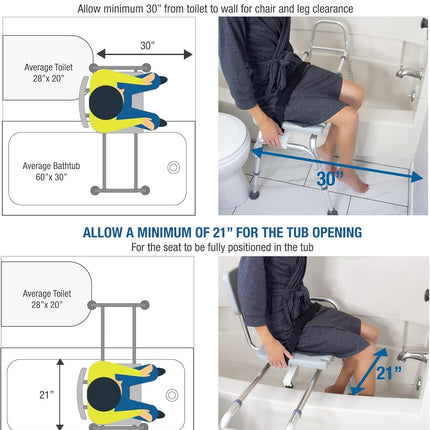 Allow minimum 30" from toilet to wall for chair and leg clearance

30"

Average Toilet
28"x 20"

Average Bathtub
60"x 30"

30"

ALLOW A MINIMUM OF 21" FOR THE TUB OPENING
For the seat to be fully positioned in the tub

Average Toilet
28"x 20"

21"

21"