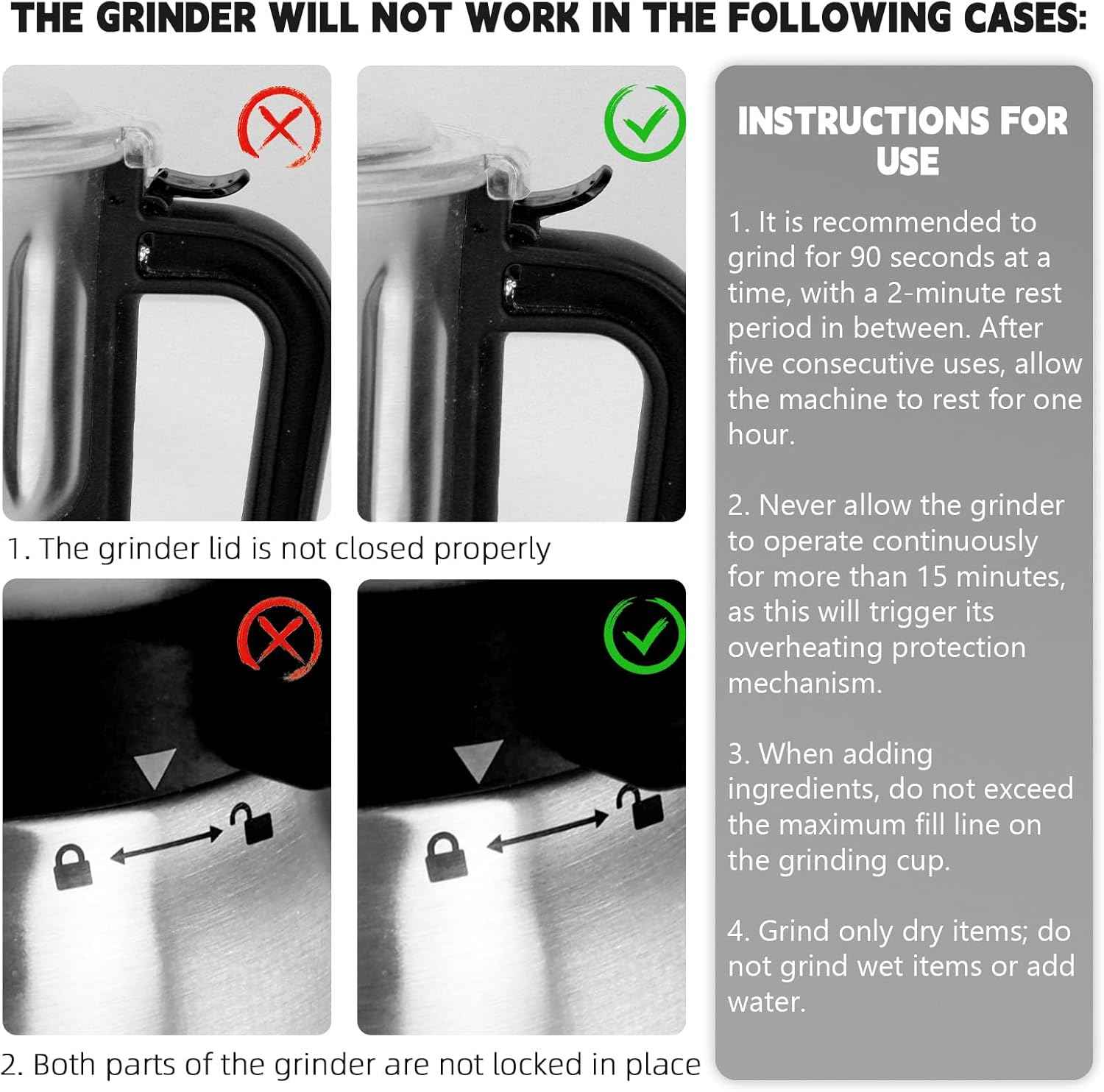 THE GRINDER WILL NOT WORK IN THE FOLLOWING CASES:

1. The grinder lid is not closed properly

2. Both parts of the grinder are not locked in place

INSTRUCTIONS FOR USE

1. It is recommended to grind for 90 seconds at a time, with a 2-minute rest period in between. After five consecutive uses, allow the machine to rest for one hour.

2. Never allow the grinder to operate continuously for more than 15 minutes, as this will trigger its overheating protection mechanism.

3. When adding ingredients, do not exceed the maximum fill line on the grinding cup.

4. Grind only dry items; do not grind wet items or add water.