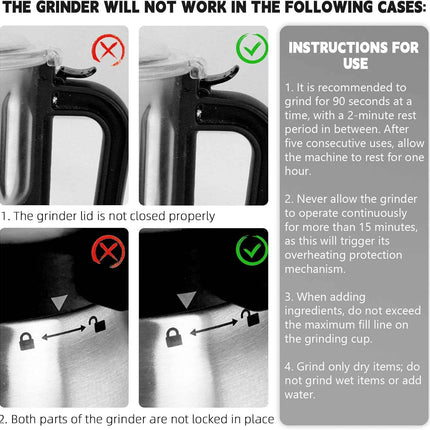 THE GRINDER WILL NOT WORK IN THE FOLLOWING CASES:

1. The grinder lid is not closed properly

2. Both parts of the grinder are not locked in place

INSTRUCTIONS FOR USE

1. It is recommended to grind for 90 seconds at a time, with a 2-minute rest period in between. After five consecutive uses, allow the machine to rest for one hour.

2. Never allow the grinder to operate continuously for more than 15 minutes, as this will trigger its overheating protection mechanism.

3. When adding ingredients, do not exceed the maximum fill line on the grinding cup.

4. Grind only dry items; do not grind wet items or add water.