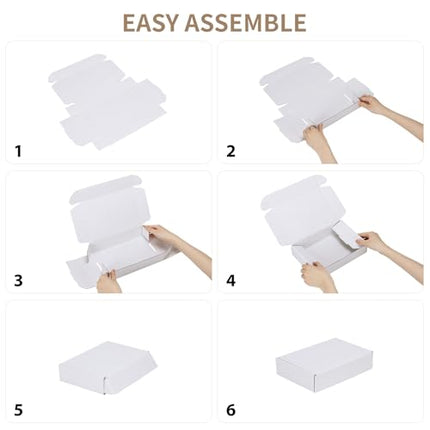 EASY ASSEMBLE

1

2

3

4

5

6