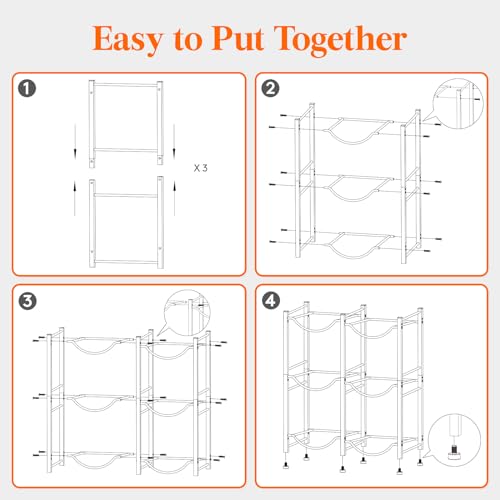 Easy to Put Together

1

X 3

2

3

4