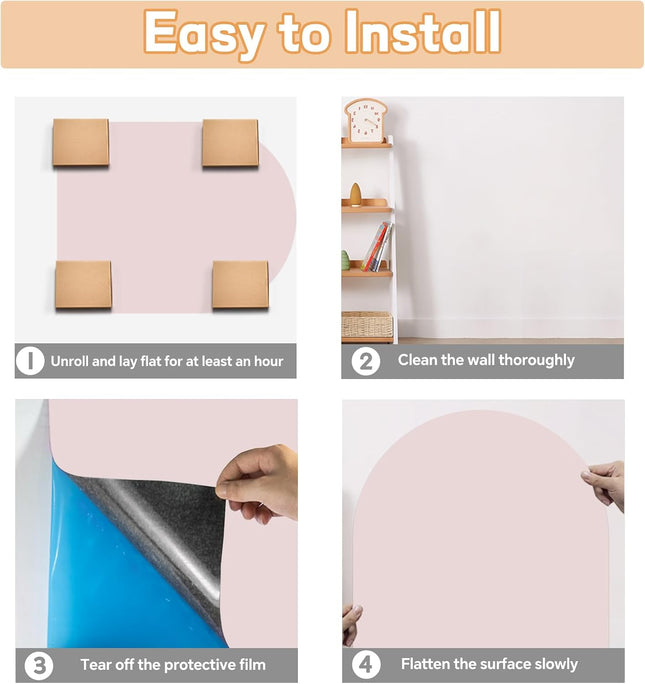 Easy to Install

1 Unroll and lay flat for at least an hour

2 Clean the wall thoroughly

3 Tear off the protective film

4 Flatten the surface slowly