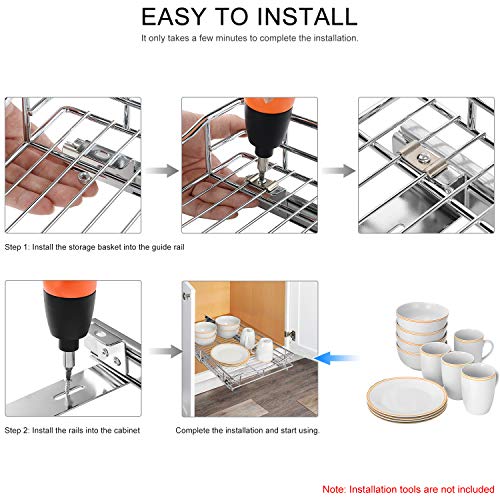 EASY TO INSTALL

It only takes a few minutes to complete the installation.

Step 1: Install the storage basket into the guide rail

Step 2: Install the rails into the cabinet

Complete the installation and start using.

Note: Installation tools are not included