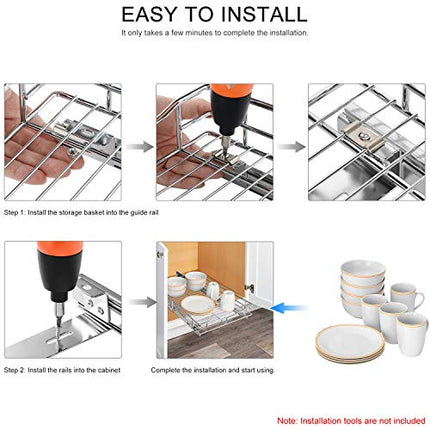 EASY TO INSTALL

It only takes a few minutes to complete the installation.

Step 1: Install the storage basket into the guide rail

Step 2: Install the rails into the cabinet

Complete the installation and start using.

Note: Installation tools are not included