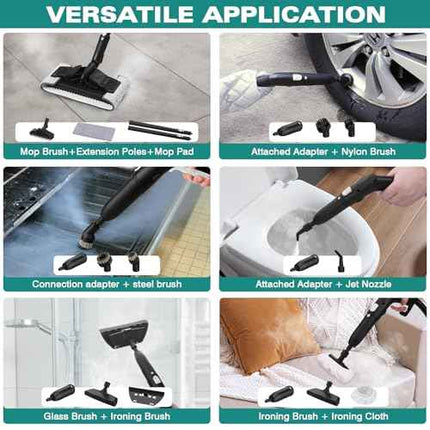 VERSATILE APPLICATION

Mop Brush+Extension Poles+Mop Pad

Attached Adapter + Nylon Brush

Connection adapter + steel brush

Attached Adapter + Jet Nozzle

Glass Brush + Ironing Brush

Ironing Brush + Ironing Cloth