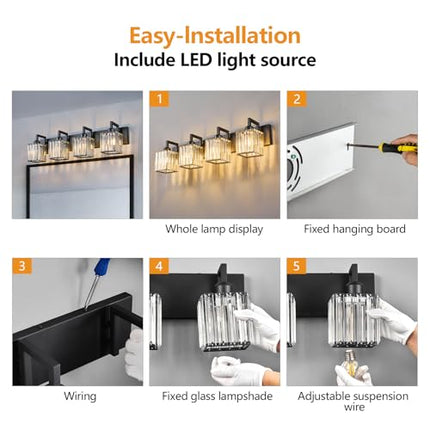 Easy-Installation
Include LED light source

1
Whole lamp display

2
Fixed hanging board

3
Wiring

4
Fixed glass lampshade

5
Adjustable suspension wire