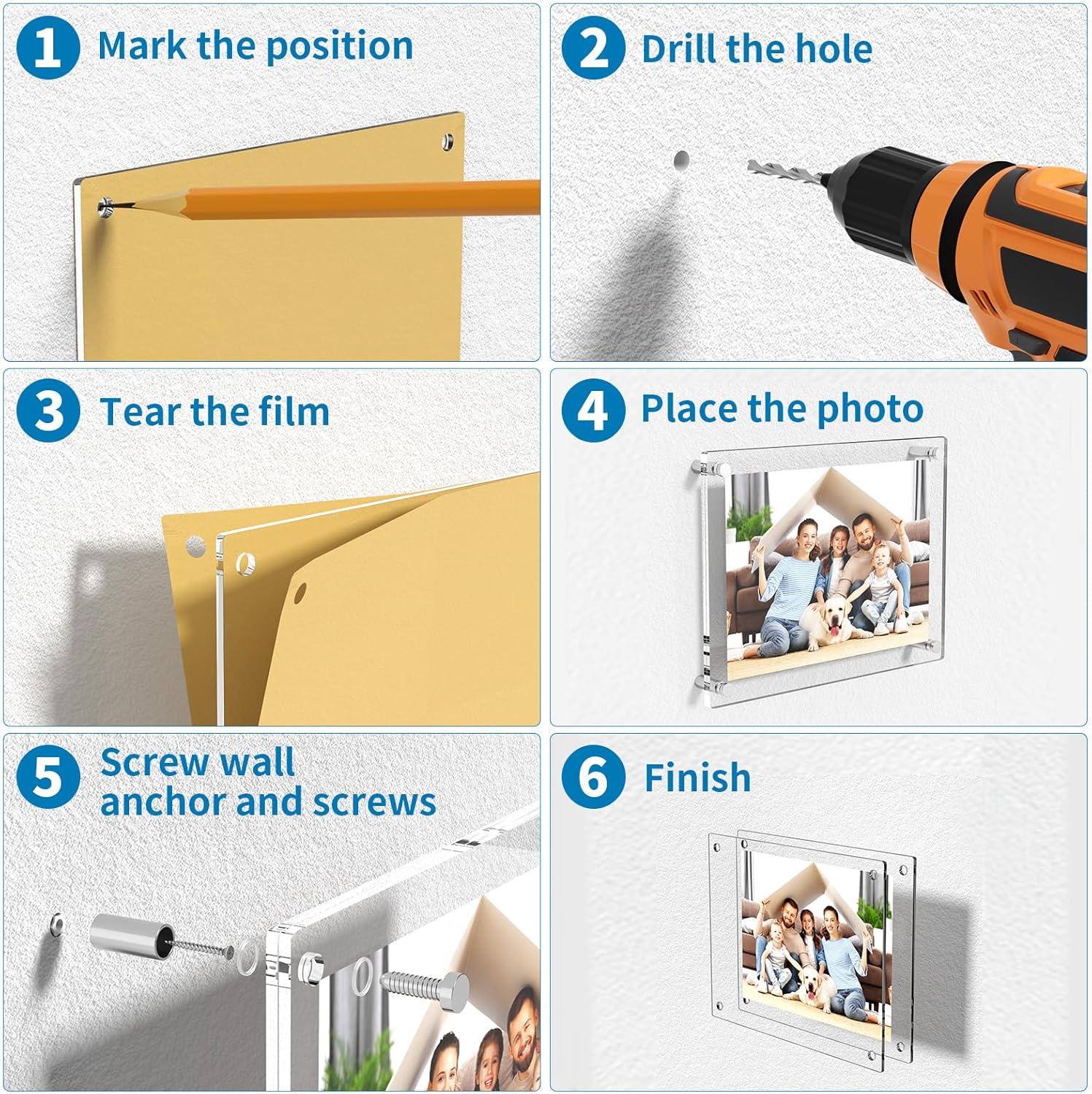 1 Mark the position

2 Drill the hole

3 Tear the film

4 Place the photo

5 Screw wall anchor and screws

6 Finish