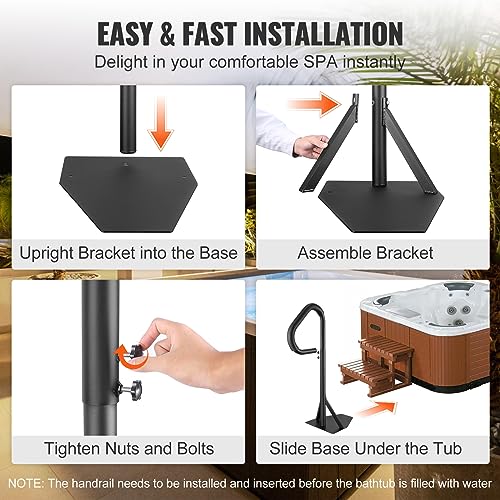 EASY & FAST INSTALLATION
Delight in your comfortable SPA instantly

Upright Bracket into the Base

Assemble Bracket

Tighten Nuts and Bolts

Slide Base Under the Tub

NOTE: The handrail needs to be installed and inserted before the bathtub is filled with water