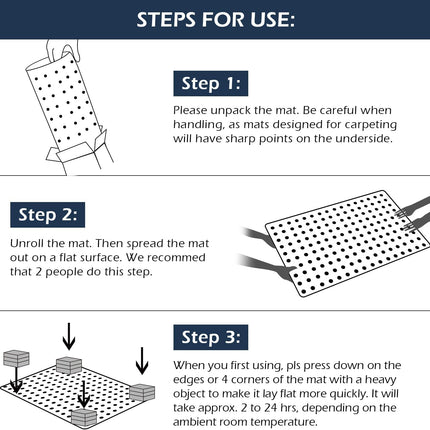 STEPS FOR USE:

Step 1:

Please unpack the mat. Be careful when handling, as mats designed for carpeting will have sharp points on the underside.

Step 2:

Unroll the mat. Then spread the mat out on a flat surface. We recommed that 2 people do this step.

Step 3:

When you first using, pls press down on the edges or 4 corners of the mat with a heavy object to make it lay flat more quickly. It will take approx. 2 to 24 hrs, depending on the ambient room temperature.