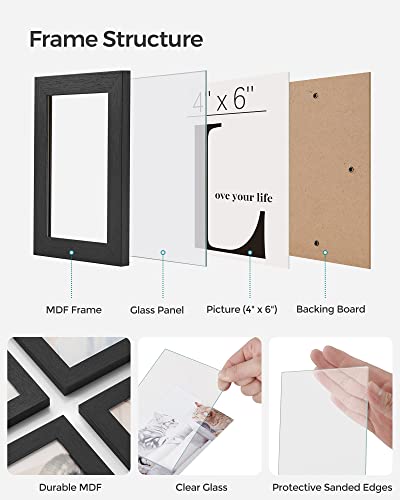 Frame Structure

4" x 6"

L
ove your life

MDF Frame

Glass Panel

Picture (4" x 6")

Backing Board

Durable MDF

Clear Glass

Protective Sanded Edges