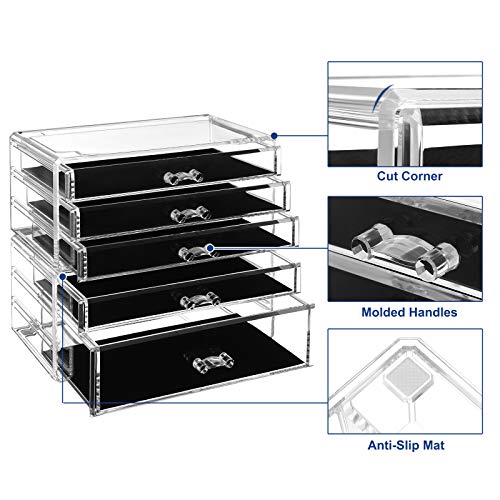 Cut Corner

Molded Handles

Anti-Slip Mat