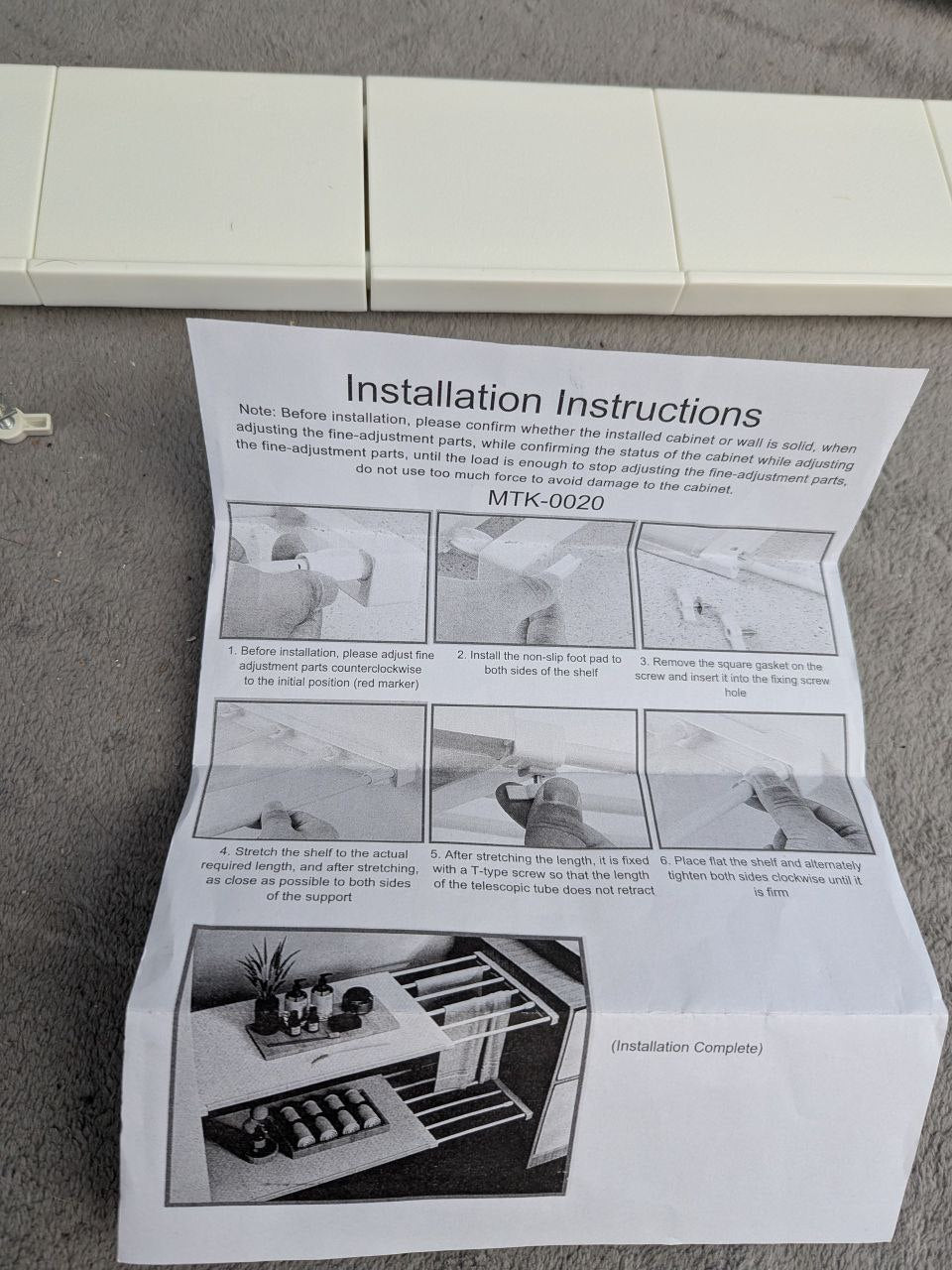 Installation Instructions

Note: Before installation, please confirm whether the installed cabinet or wall is solid, when adjusting the fine-adjustment parts, while confirming the status of the cabinet while adjusting the fine-adjustment parts, until the load is enough to stop adjusting the fine-adjustment parts, do not use too much force to avoid damage to the cabinet.

MTK-0020

1. Before installation, please adjust fine adjustment parts counterclockwise to the initial position (red marker)

2. Install the non-slip foot pad to both sides of the shelf

3. Remove the square gasket on the screw and insert it into the fixing screw hole

4. Stretch the shelf to the actual required length, and after stretching, as close as possible to both sides of the support

5. After stretching the length, it is fixed with a T-type screw so that the length of the telescopic tube does not retract

6. Place flat the shelf and alternately tighten both sides clockwise until it is firm

(Installation Complete)