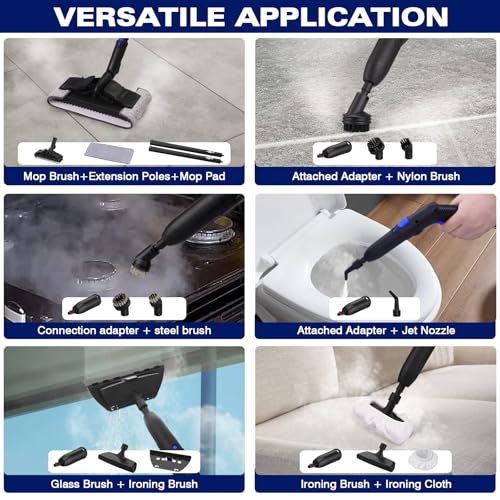 VERSATILE APPLICATION

Mop Brush+Extension Poles+Mop Pad

Attached Adapter + Nylon Brush

Connection adapter + steel brush

Attached Adapter + Jet Nozzle

Glass Brush + Ironing Brush

Ironing Brush + Ironing Cloth