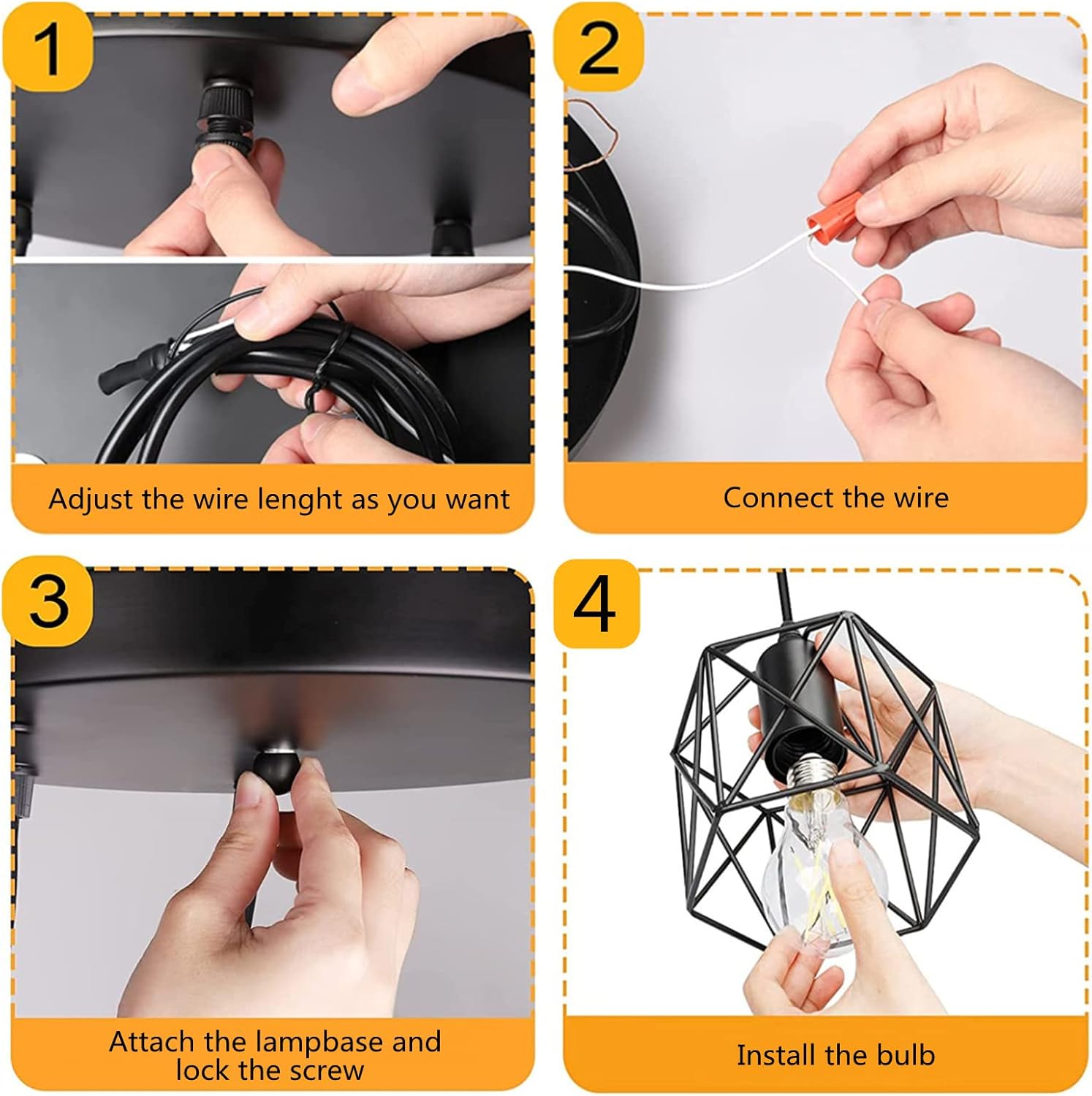 1

Adjust the wire lenght as you want

2

Connect the wire

3

Attach the lampbase and lock the screw

4

Install the bulb