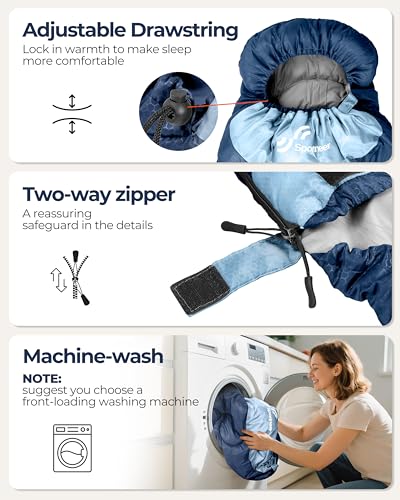 Adjustable Drawstring
Lock in warmth to make sleep more comfortable

Sportneer

Two-way zipper
A reassuring safeguard in the details

Machine-wash
NOTE:
suggest you choose a front-loading washing machine