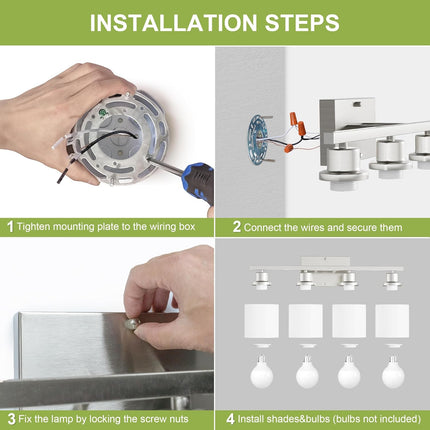 INSTALLATION STEPS

1 Tighten mounting plate to the wiring box

2 Connect the wires and secure them

3 Fix the lamp by locking the screw nuts

4 Install shades&bulbs (bulbs not included)